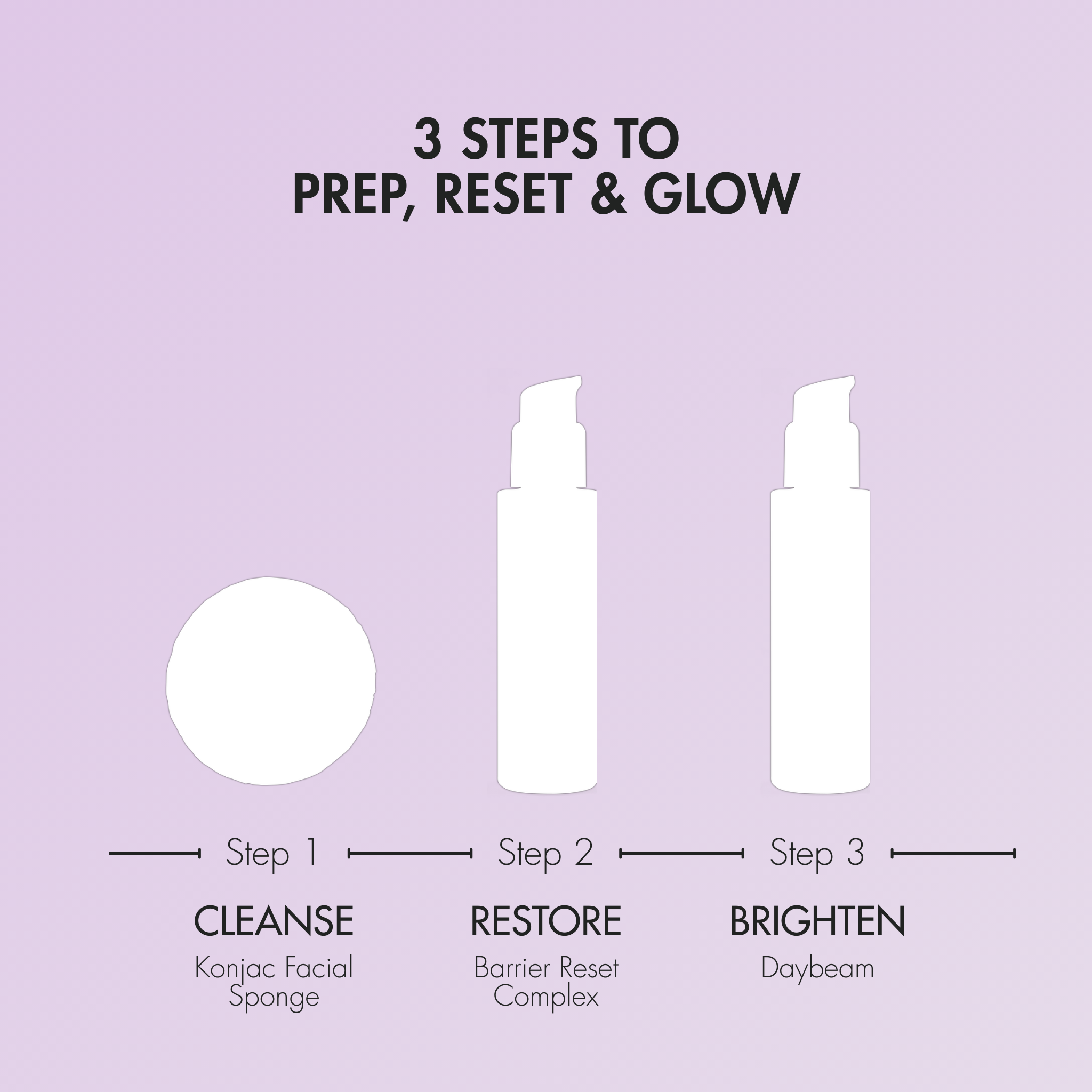 3 STEPS TO
PREP, RESET & GLOW

Step 1

CLEANSE

Konjac Facial Sponge

Step 2

RESTORE

Barrier Reset Complex

Step 3

BRIGHTEN

Daybeam